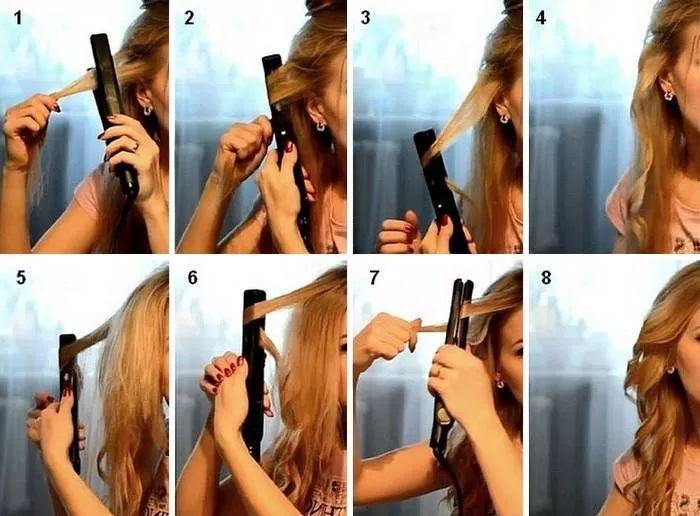 1
2
3
4
5
6
7
8